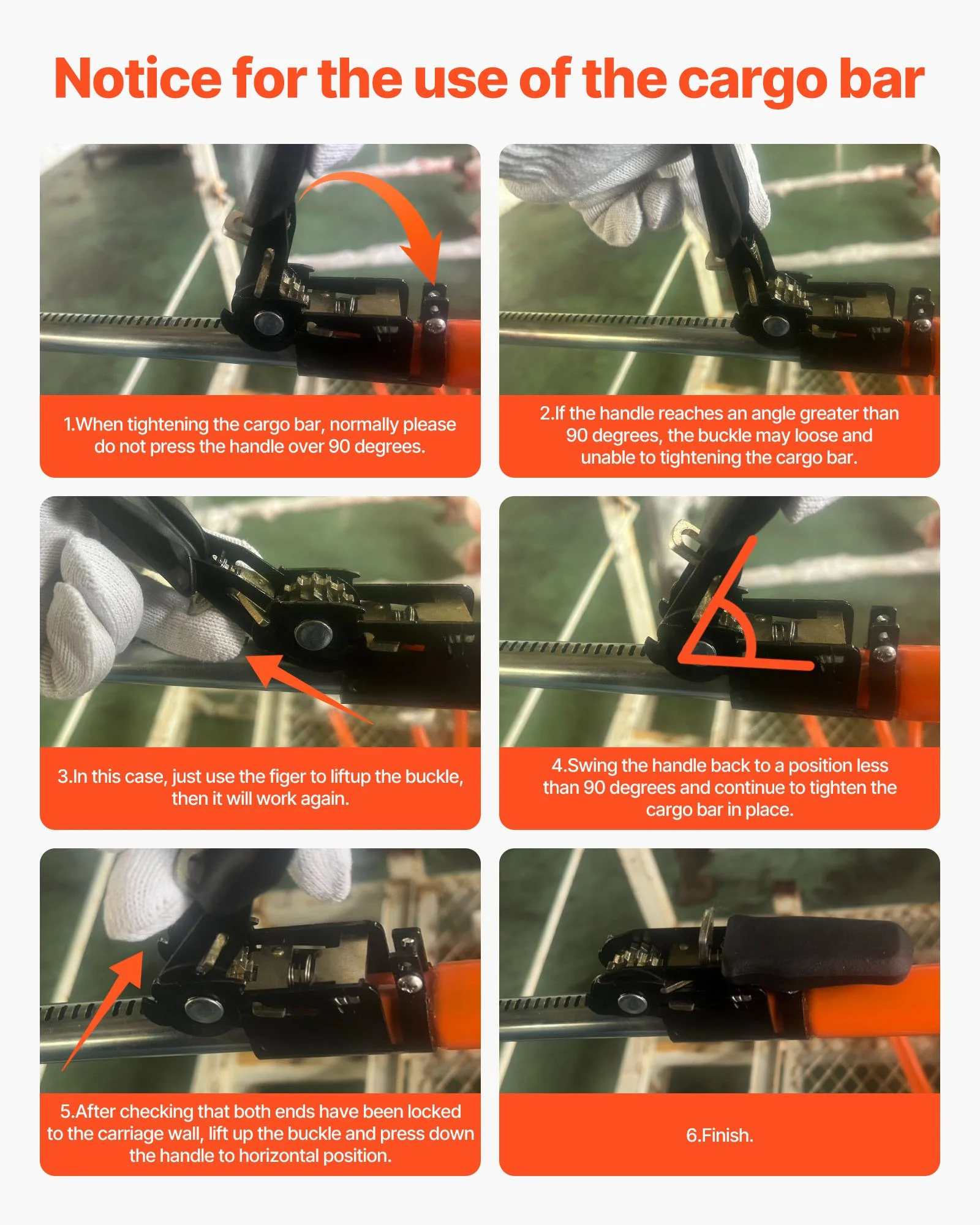 Notice for the use of the cargo bar

1.When tightening the cargo bar, normally please do not press the handle over 90 degrees.

2.If the handle reaches an angle greater than 90 degrees, the buckle may loose and unable to tightening the cargo bar.

3.In this case, just use the figer to liftup the buckle, then it will work again.

4.Swing the handle back to a position less than 90 degrees and continue to tighten the cargo bar in place.

5.After checking that both ends have been locked to the carriage wall, lift up the buckle and press down the handle to horizontal position.

6.Finish.